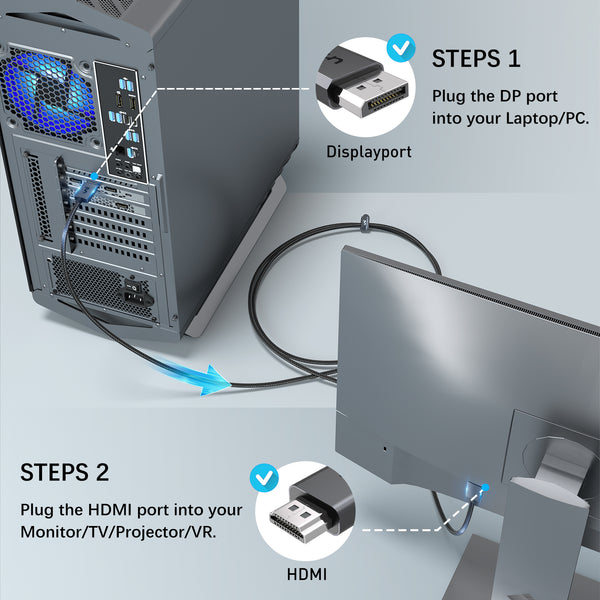 STEPS 1

Plug the DP port into your Laptop/PC.

Displayport

STEPS 2

Plug the HDMI port into your Monitor/TV/Projector/VR.

HDMI