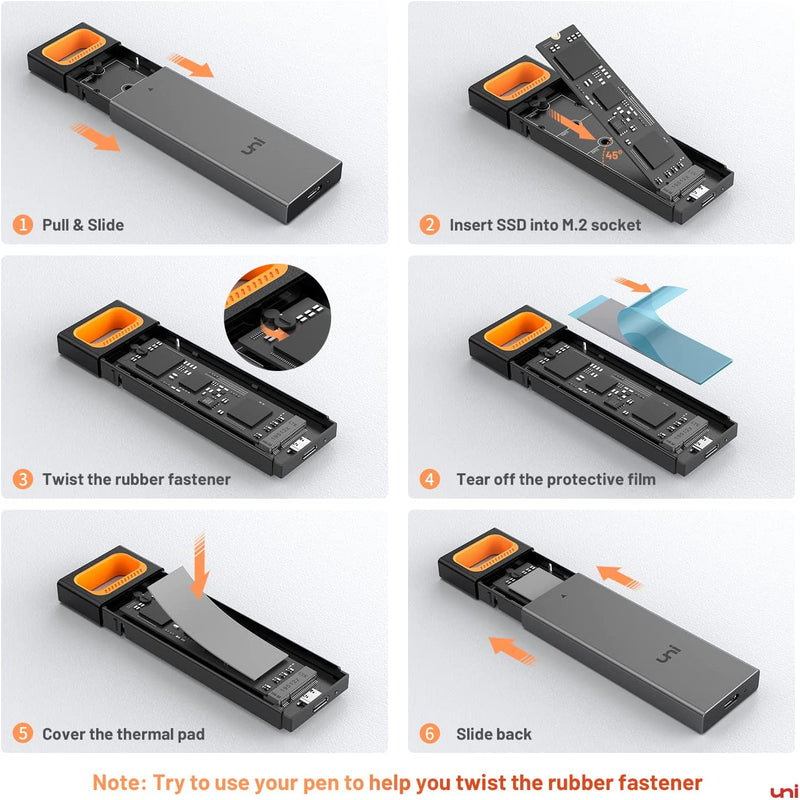 uni

1 Pull & Slide

45°

2 Insert SSD into M.2 socket

3 Twist the rubber fastener

4 Tear off the protective film

5 Cover the thermal pad

uni

6 Slide back

Note: Try to use your pen to help you twist the rubber fastener

uni